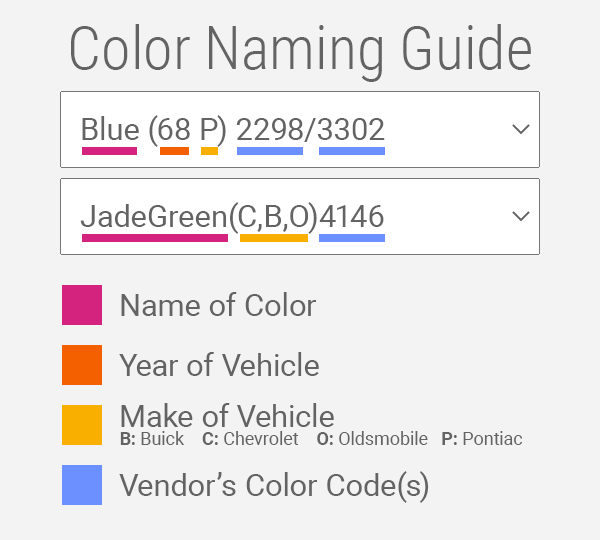 Color Naming Guide

Blue (68 P) 2298/3302

JadeGreen(C,B,O)4146

Name of Color

Year of Vehicle

Make of Vehicle
B: Buick C: Chevrolet O: Oldsmobile P: Pontiac

Vendor's Color Code(s)