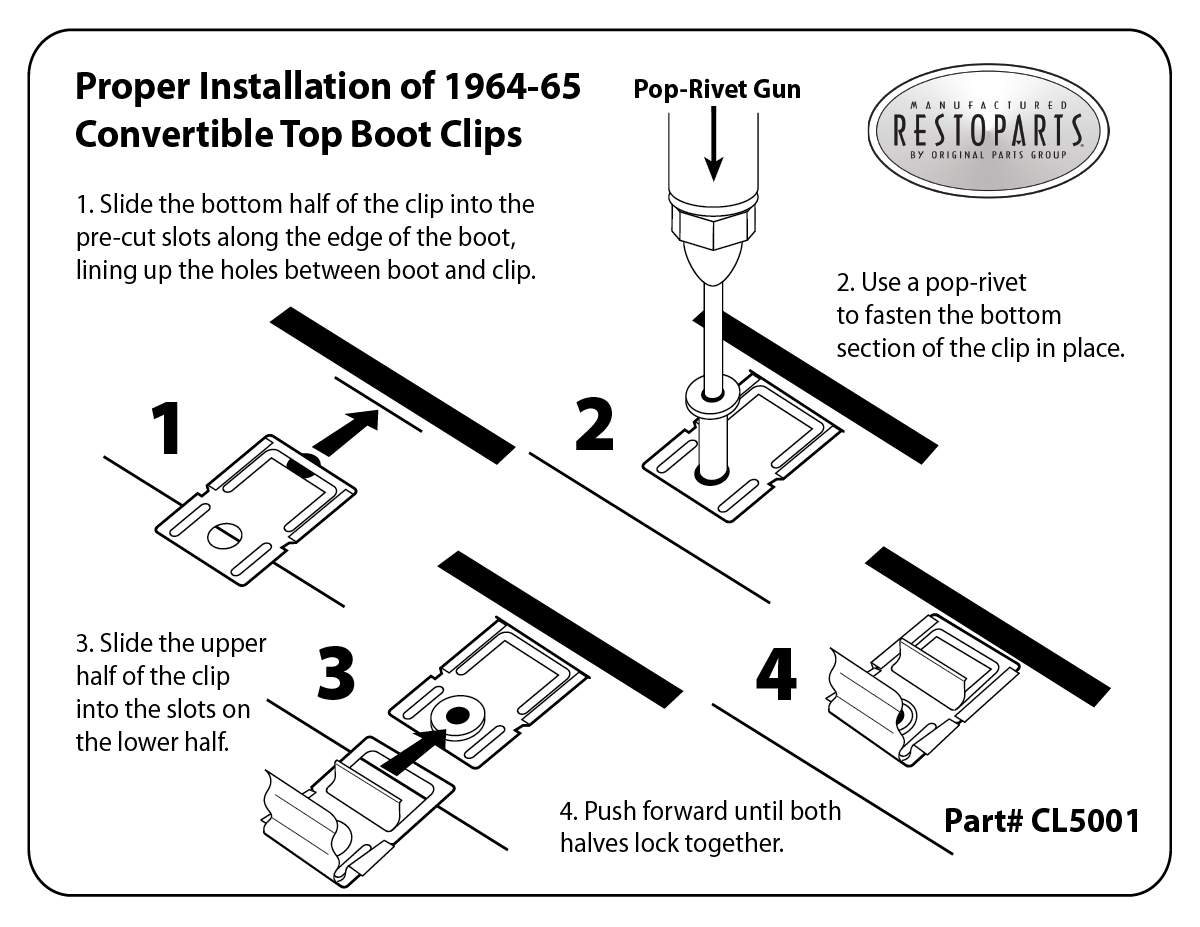 Proper Installation of 1964-65 Convertible Top Boot Clips

Pop-Rivet Gun

MANUFACTURED
RESTOPARTS
BY ORIGINAL PARTS GROUP

1. Slide the bottom half of the clip into the pre-cut slots along the edge of the boot, lining up the holes between boot and clip.

2. Use a pop-rivet to fasten the bottom section of the clip in place.

1

2

3. Slide the upper half of the clip into the slots on the lower half.

3

4

4. Push forward until both halves lock together.

Part# CL5001